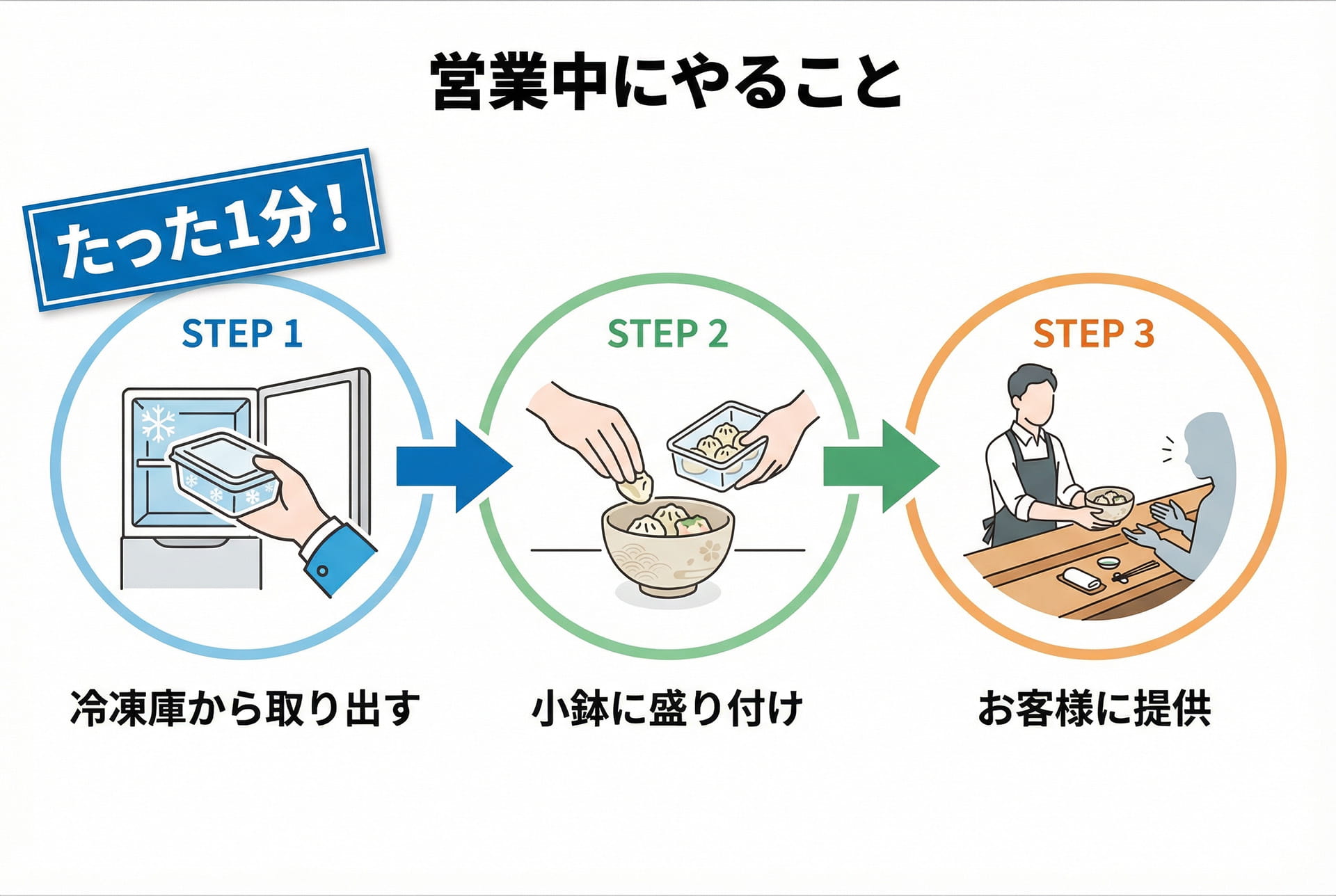 営業中にやること

たった1分！

STEP 1

冷凍庫から取り出す

STEP 2

小鉢に盛り付け

STEP 3

お客様に提供